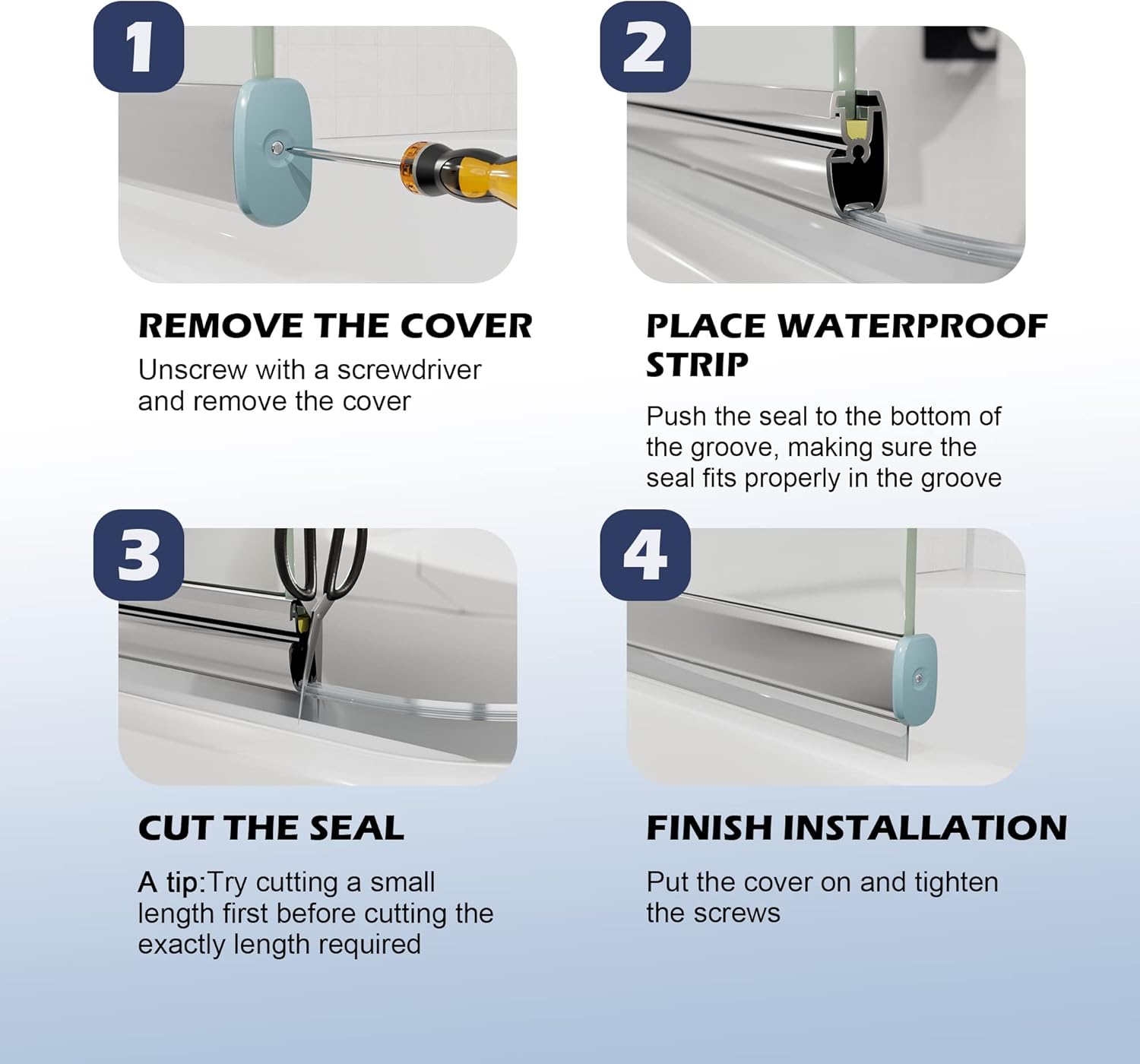 1

REMOVE THE COVER

Unscrew with a screwdriver and remove the cover

2

PLACE WATERPROOF STRIP

Push the seal to the bottom of the groove, making sure the seal fits properly in the groove

3

CUT THE SEAL

A tip:Try cutting a small length first before cutting the exactly length required

4

FINISH INSTALLATION

Put the cover on and tighten the screws