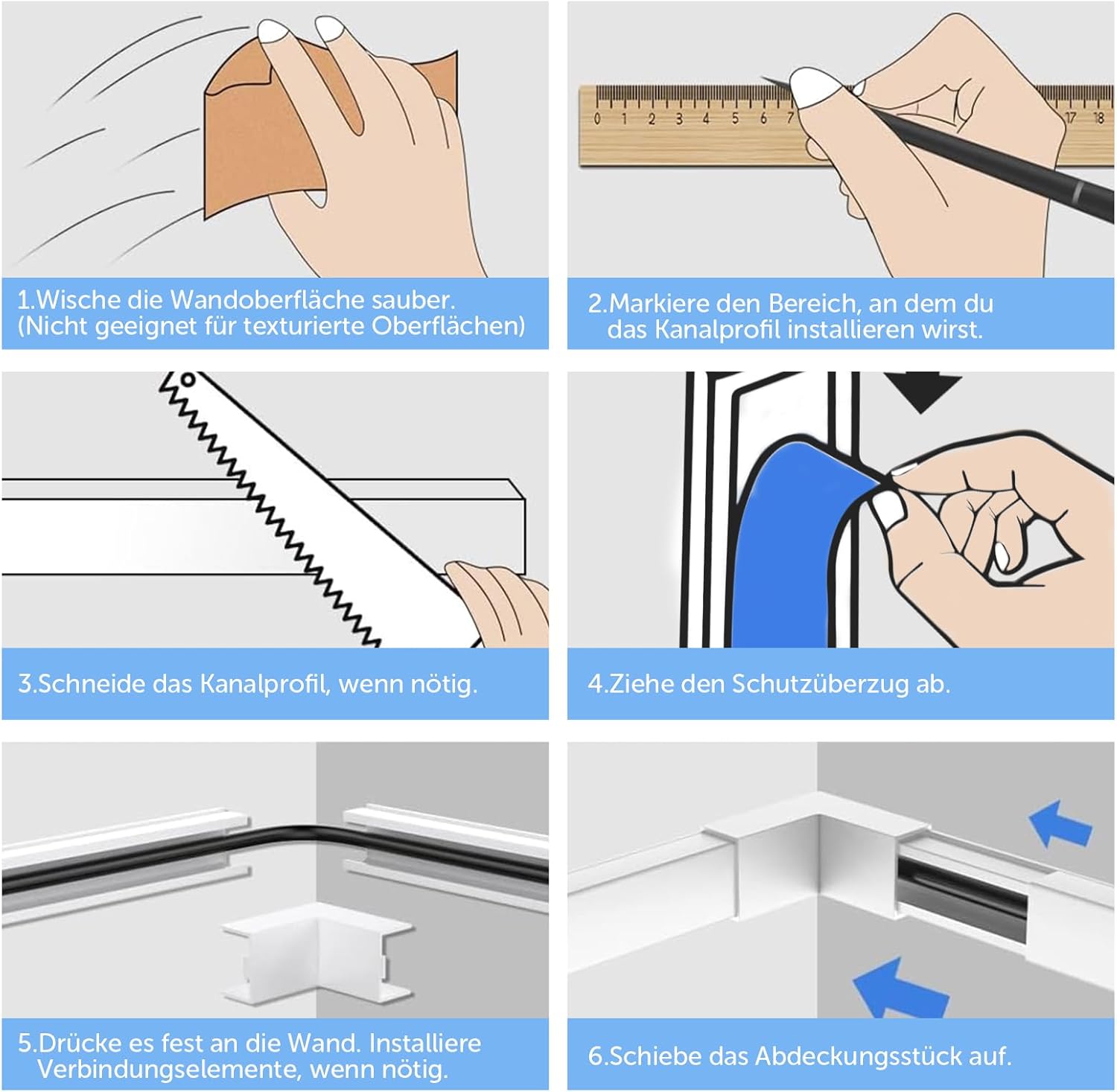 0 1 2 3 4 5 6 7 17 18

1.Wische die Wandoberfläche sauber.
(Nicht geeignet für texturierte Oberflächen)

2.Markiere den Bereich, an dem du das Kanalprofil installieren wirst.

3.Schneide das Kanalprofil, wenn nötig.

4.Ziehe den Schutzüberzug ab.

5.Drücke es fest an die Wand. Installiere Verbindungselemente, wenn nötig.

6.Schiebe das Abdeckungsstück auf.